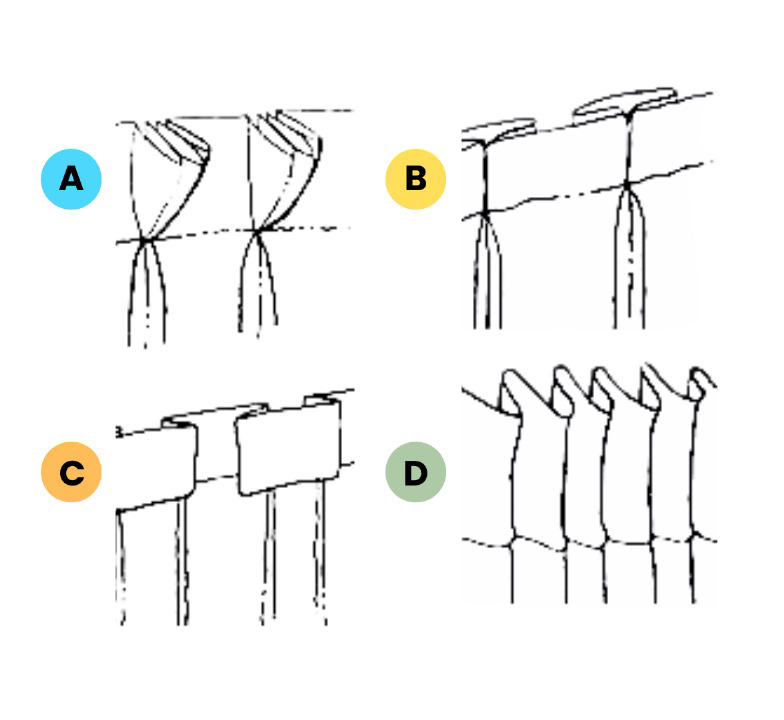 A
B
C
D